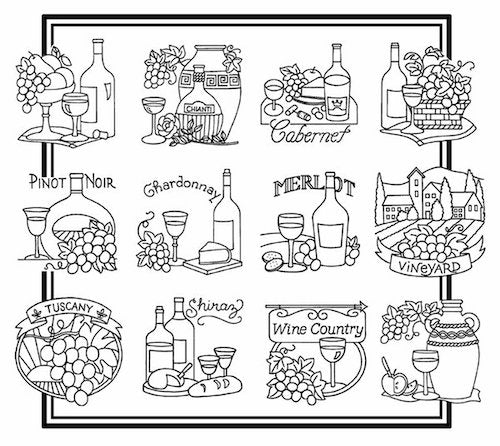 CHIANTI

Cabernet

PINOT NOIR

Chardonnay

MERLOT

VINEYARD

TUSCANY

Shiraz

Wine Country